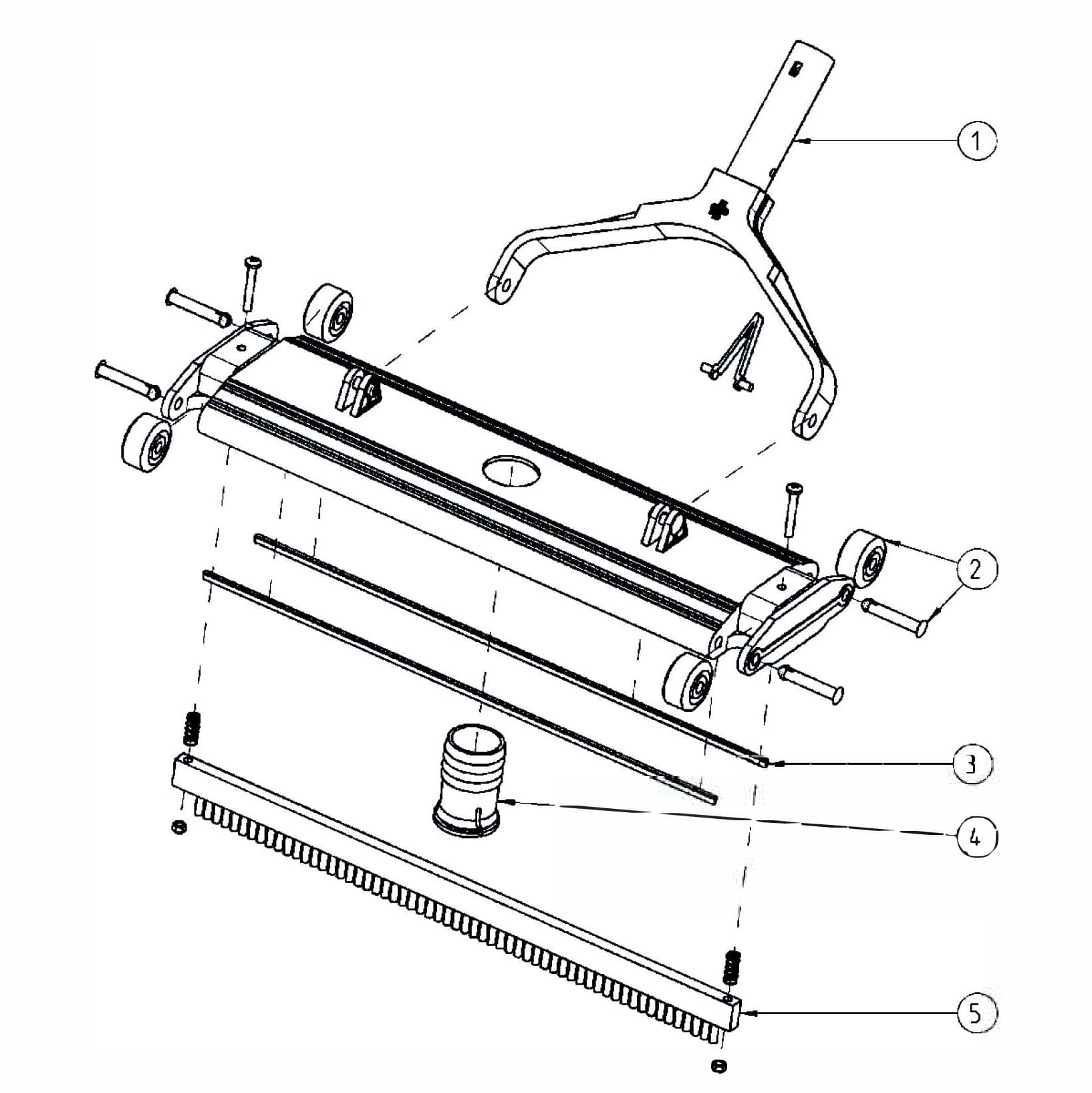 1
2
3
4
5