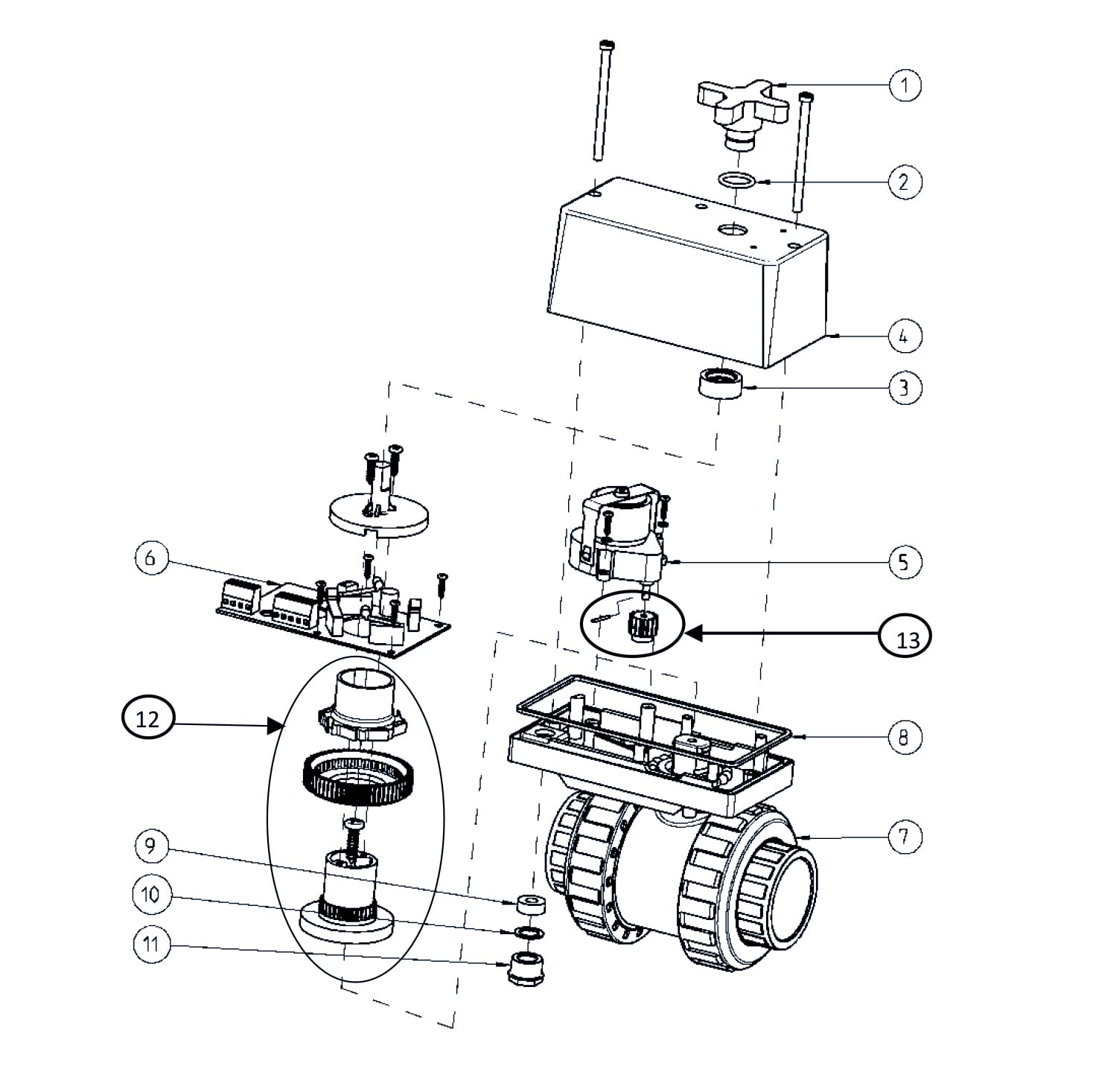 1
2
4
3
6
5
13
12
8
7
9
10
11