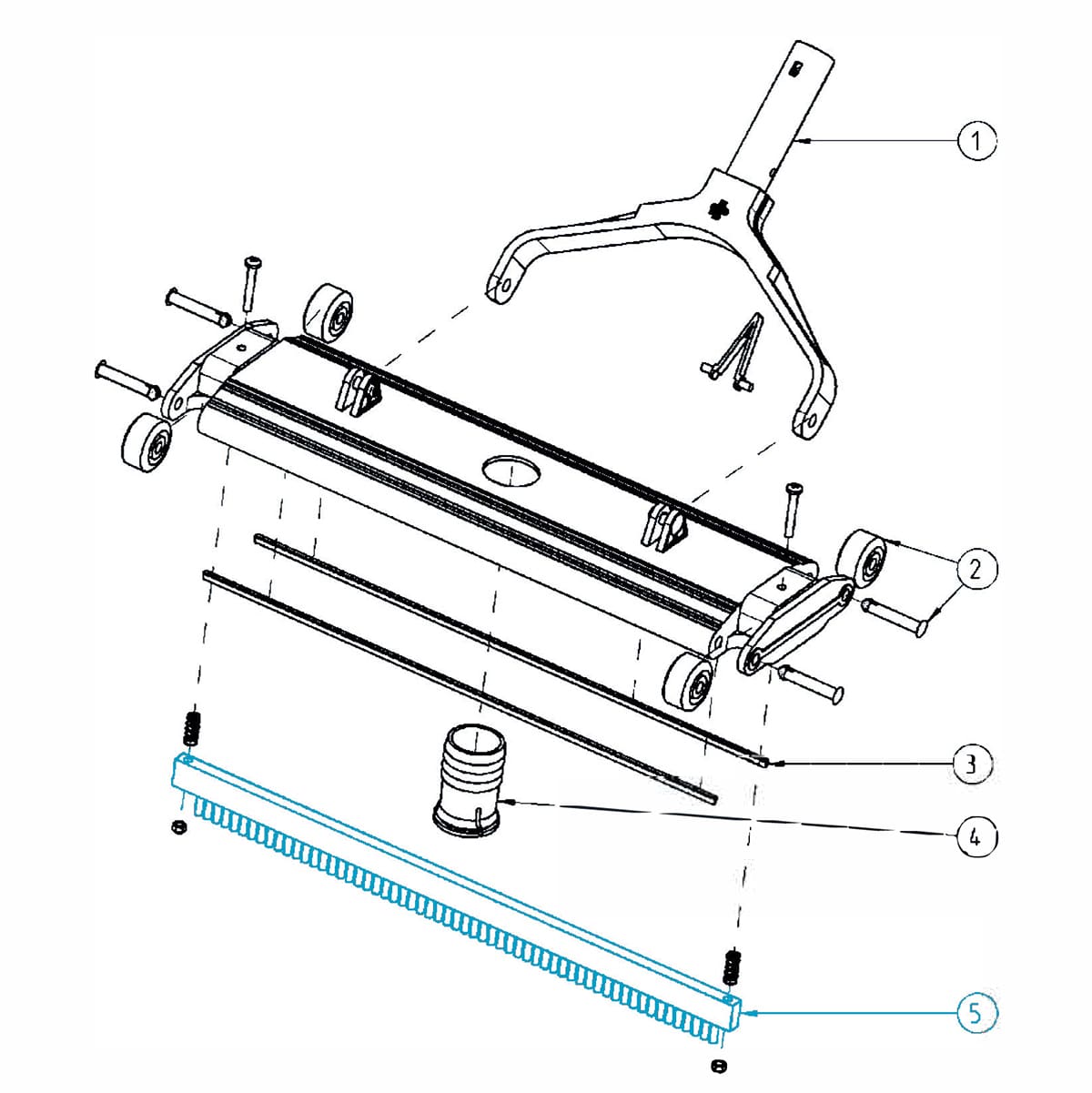 1
2
3
4
5