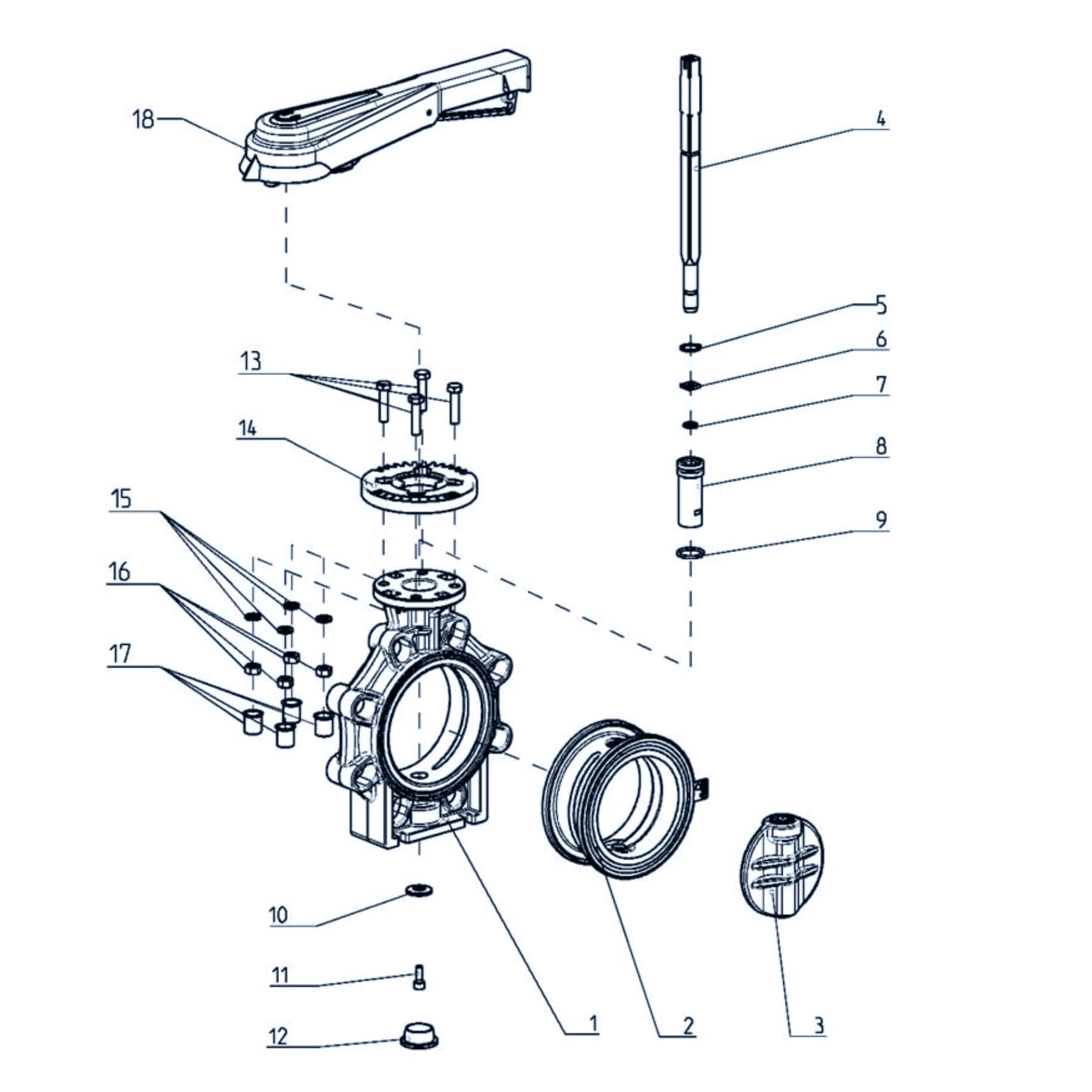 18

4

5

6

7

8

9

13

14

15

16

17

10

11

12

1

2

3