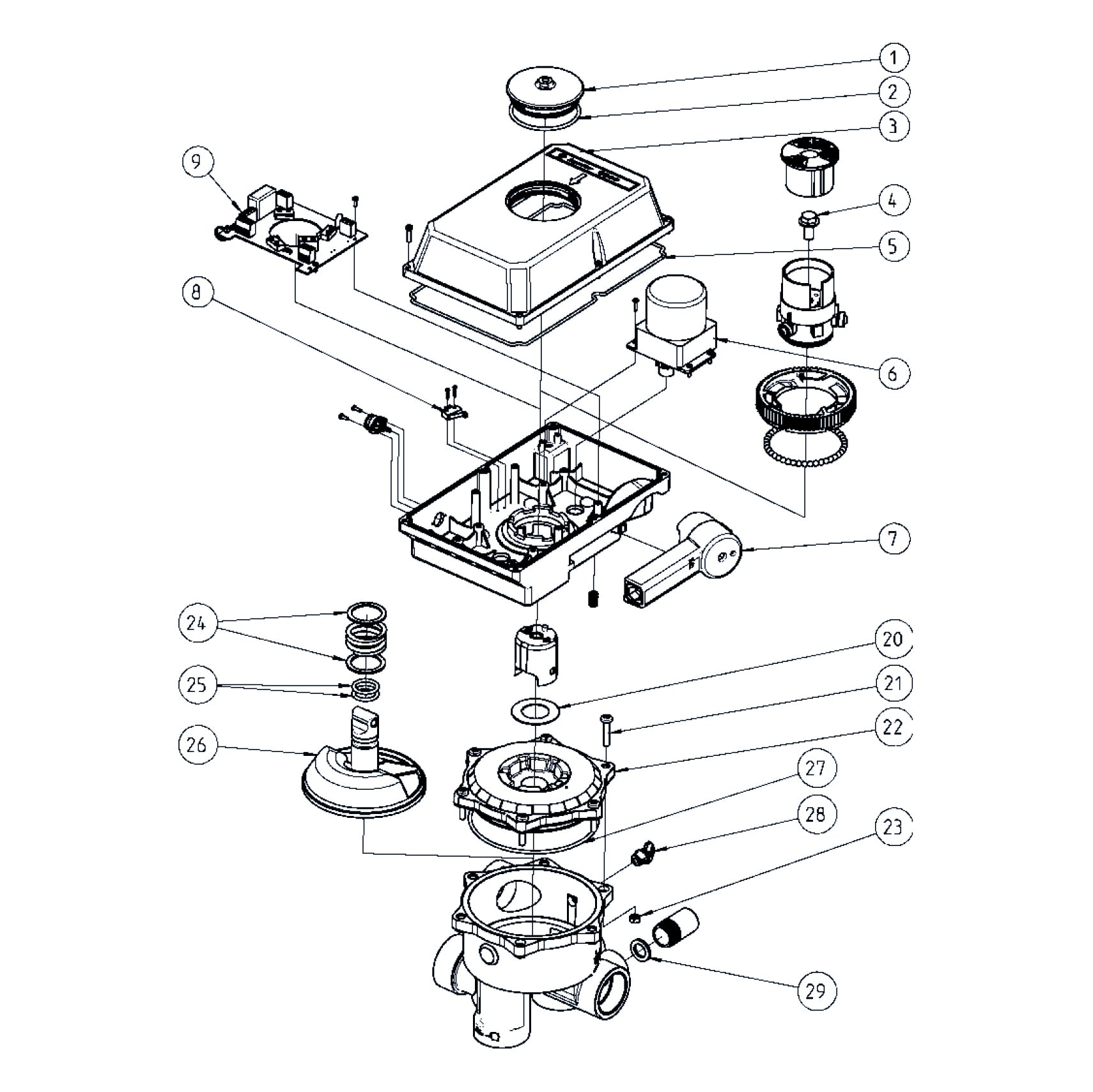 1
2
3
9
4
5
8
6
7
24
20
25
21
26
22
27
28
23
29