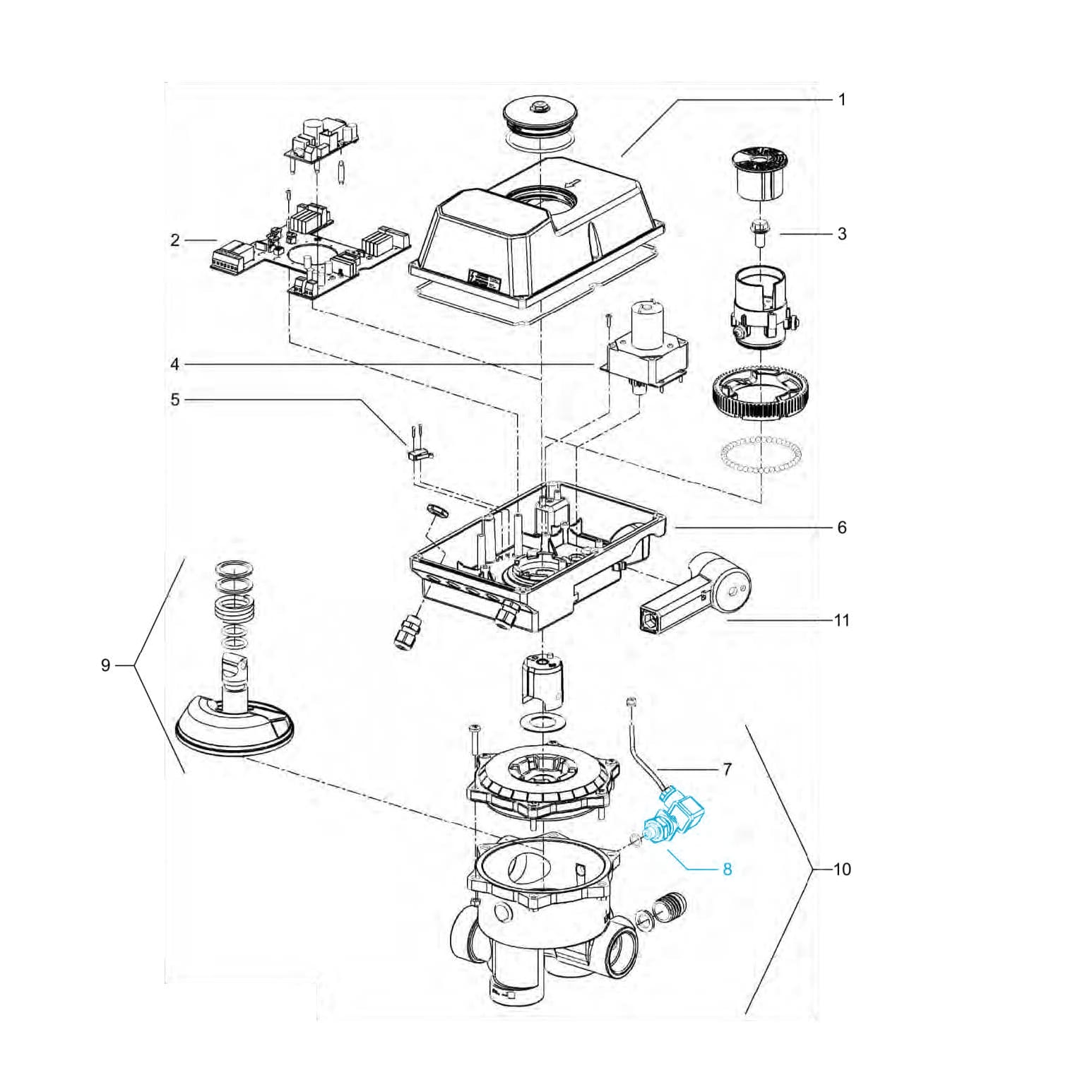 1
2
3
4
5
6
11
9
7
8
10