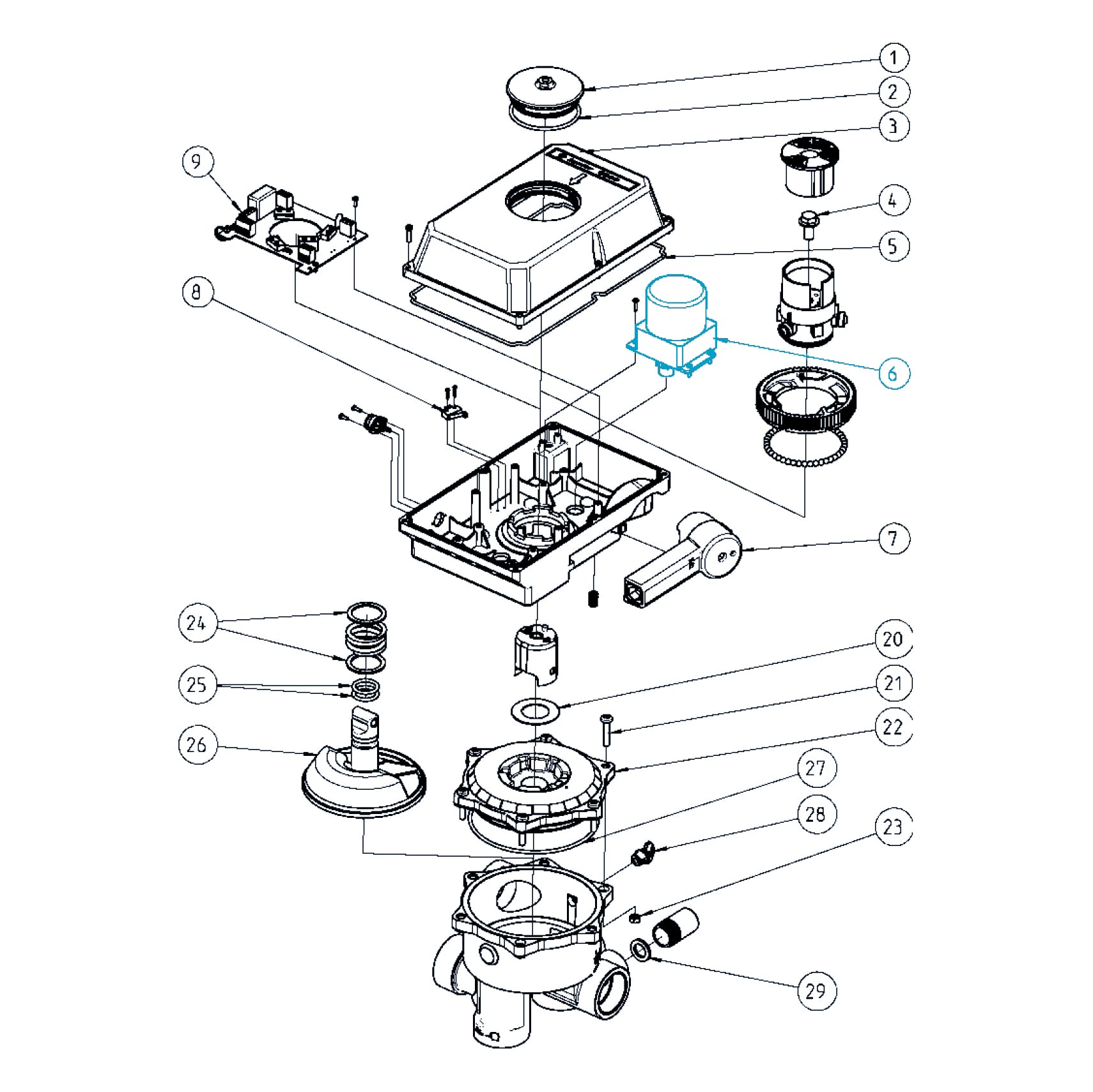 1
2
3
9
4
5
8
6
7
24
20
25
21
26
22
27
28
23
29