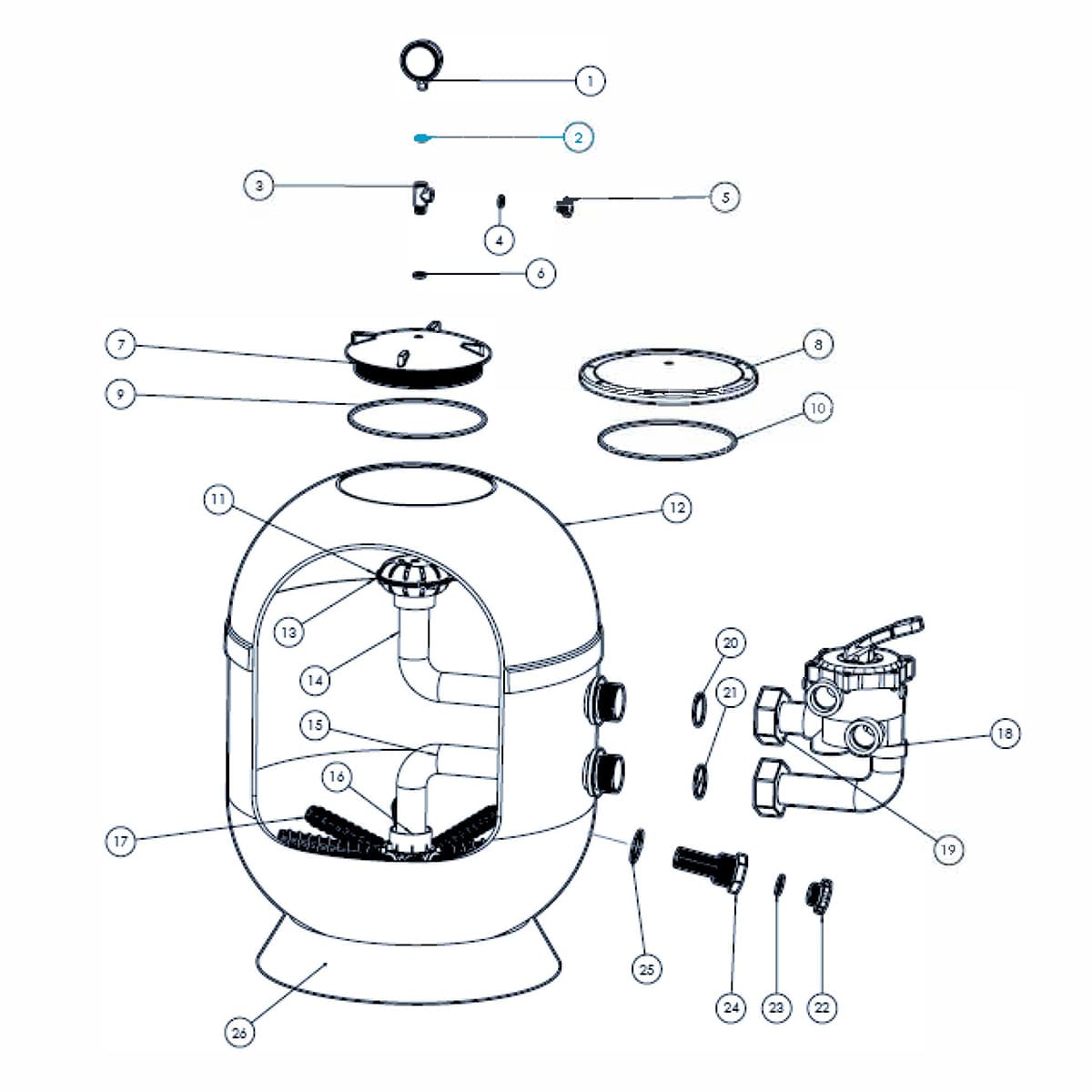 1
2
3
4
5
6
7
8
9
10
11
12
13
14
15
16
17
18
19
20
21
22
23
24
25
26