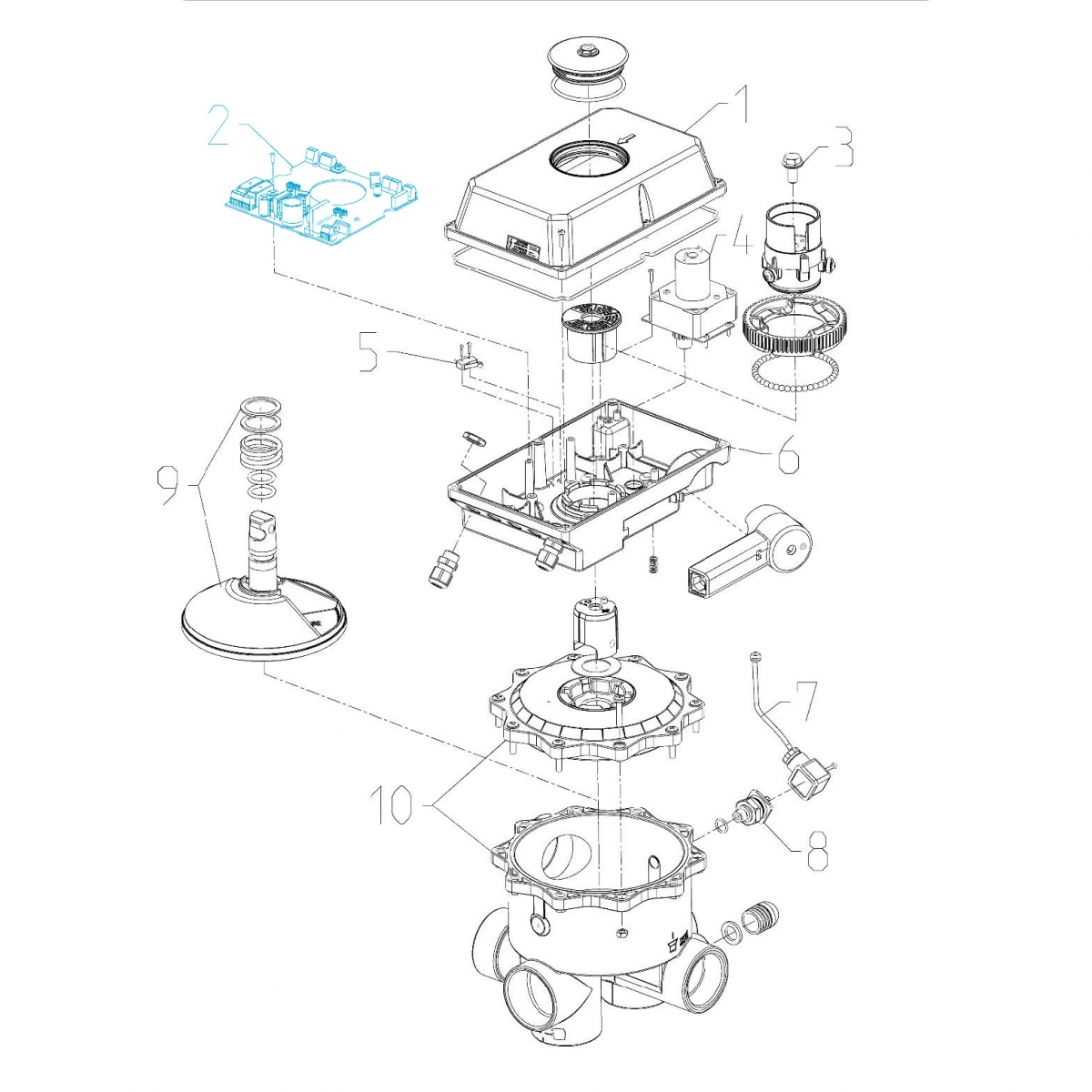 2
1
3
4
5
6
9
7
10
8