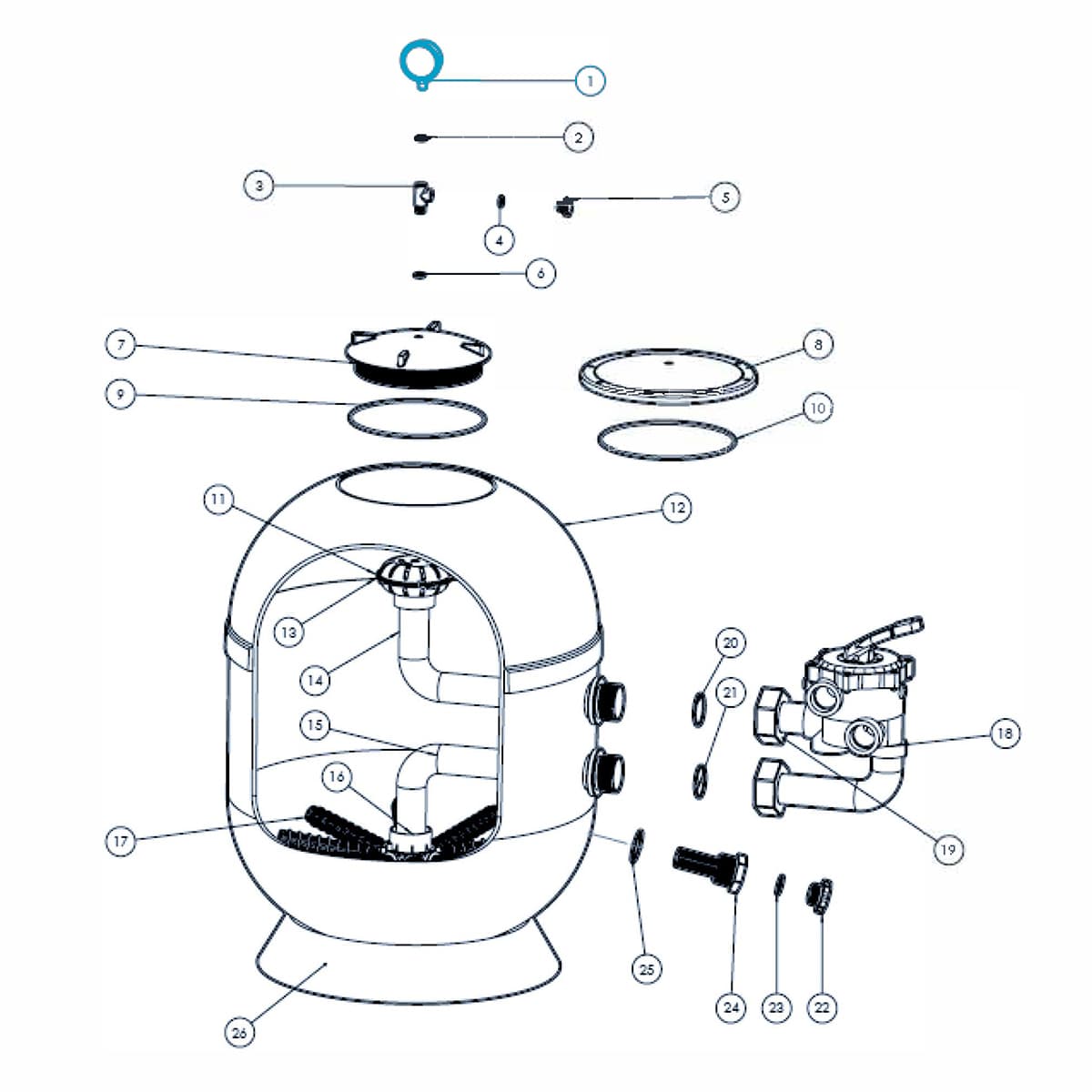 1
2
3
4
5
6
7
8
9
10
11
12
13
14
15
16
17
18
19
20
21
22
23
24
25
26