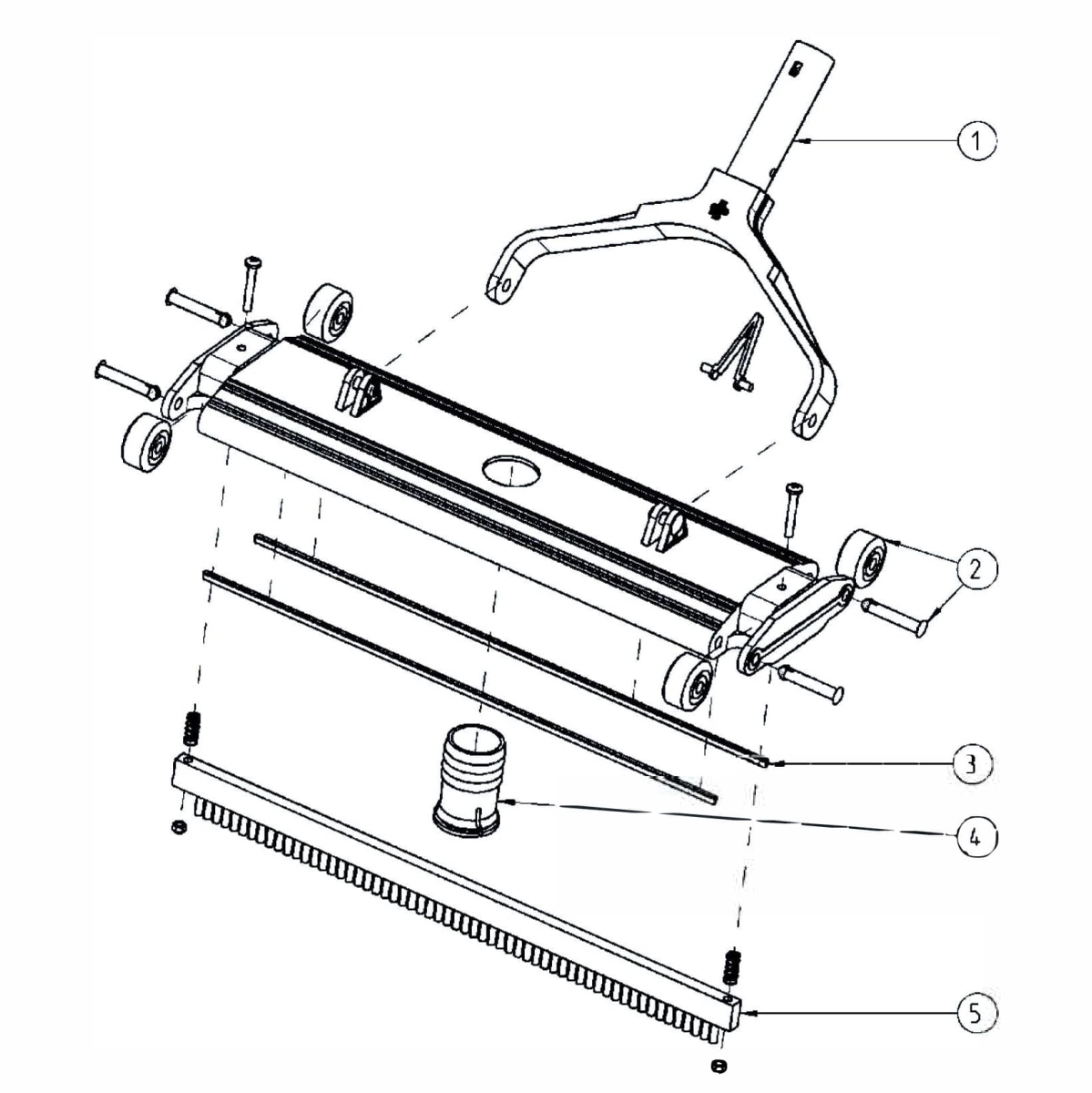 1
2
3
4
5