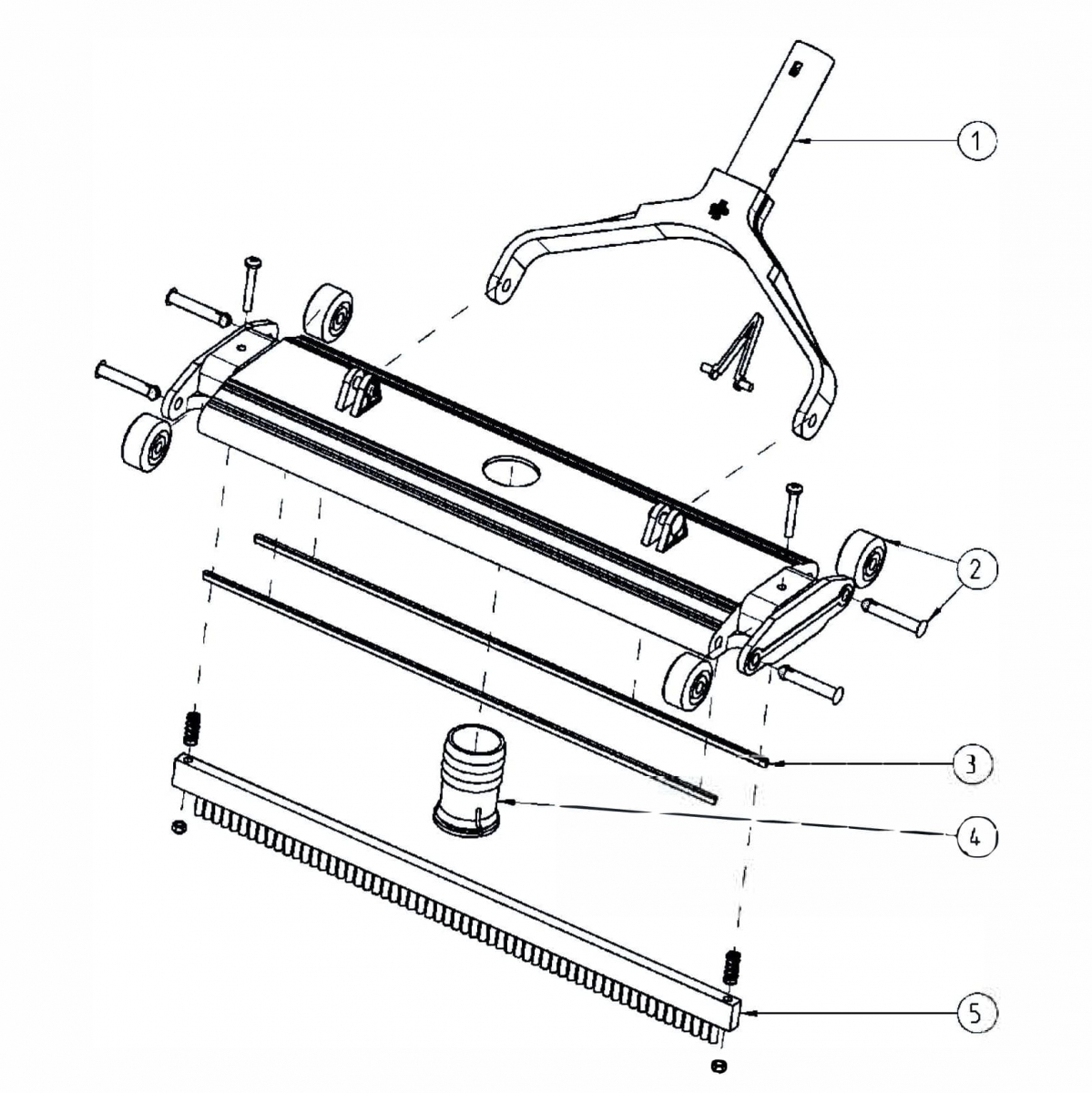 1
2
3
4
5