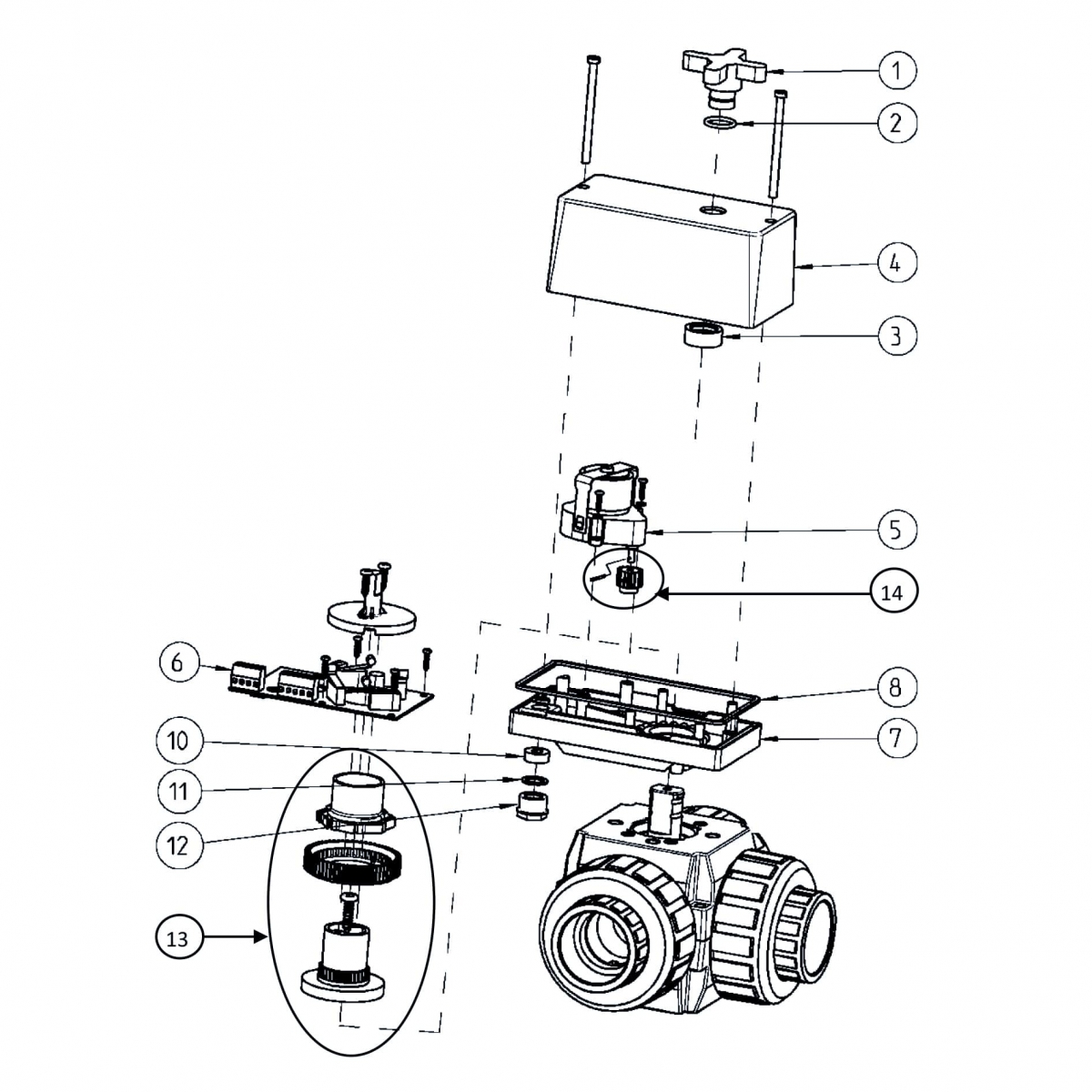 1
2
4
3
5
14
6
8
7
10
11
12
13