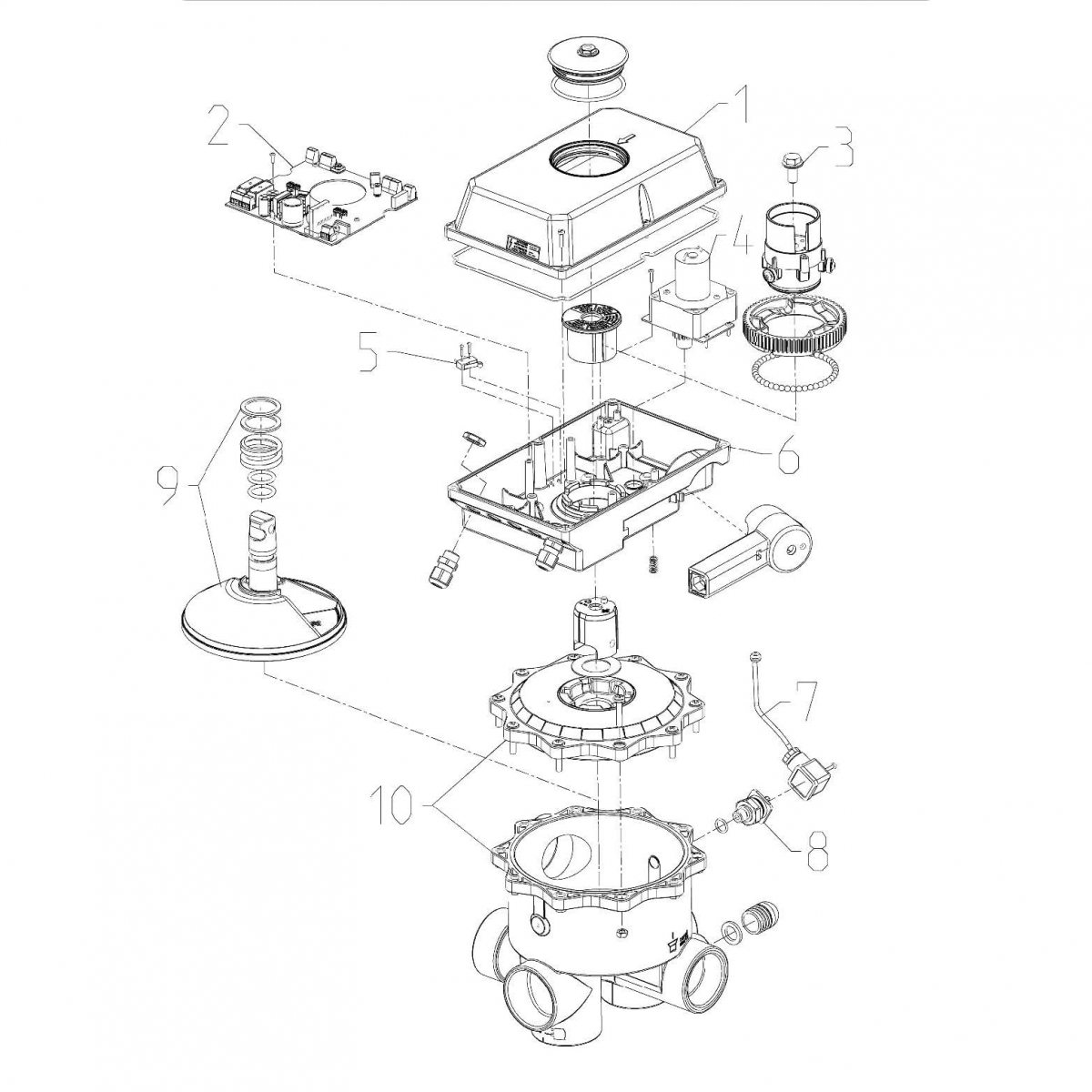 1
2
3
4
5
6
9
7
10
8