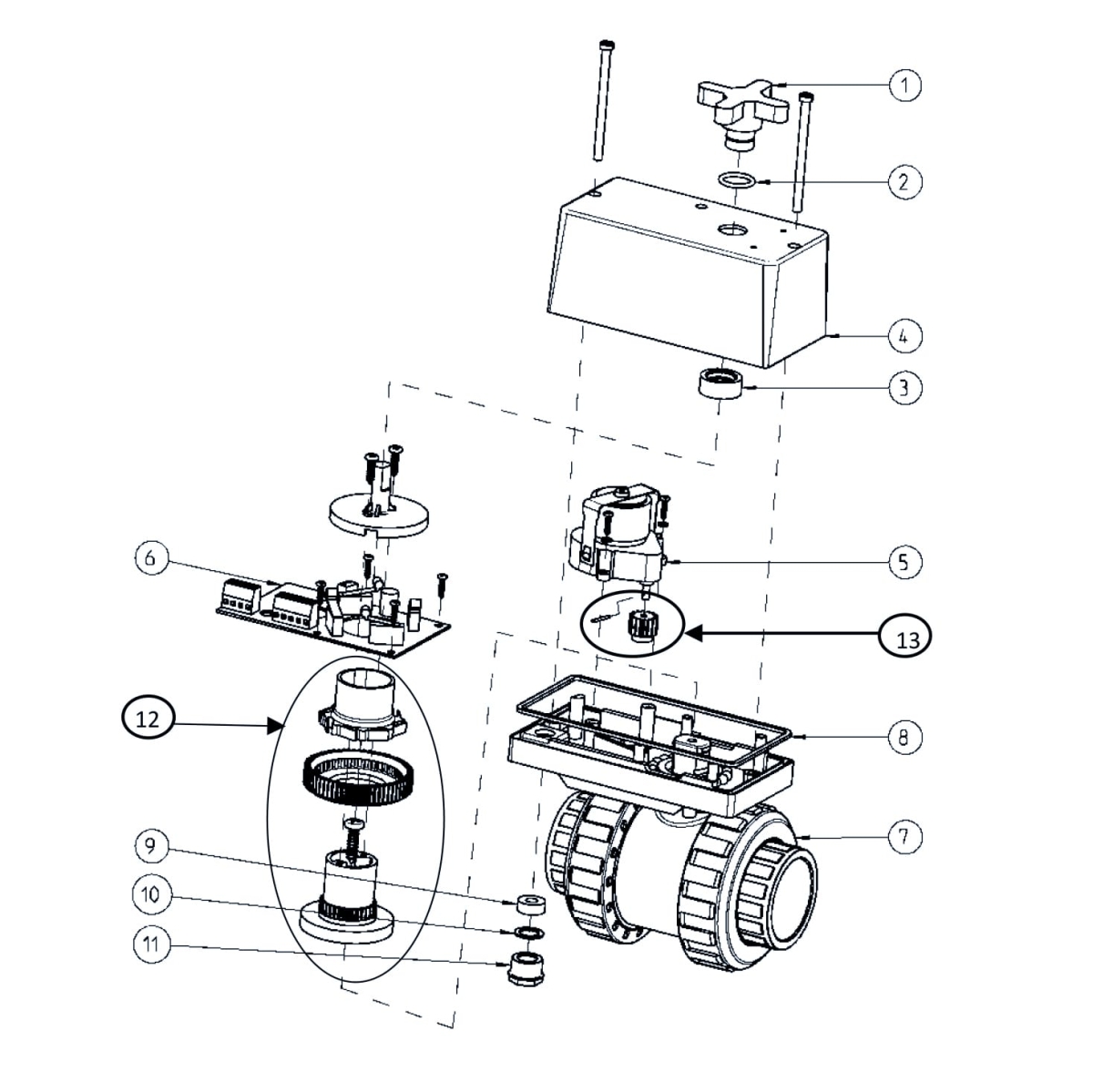 1
2
4
3
6
5
13
12
8
7
9
10
11