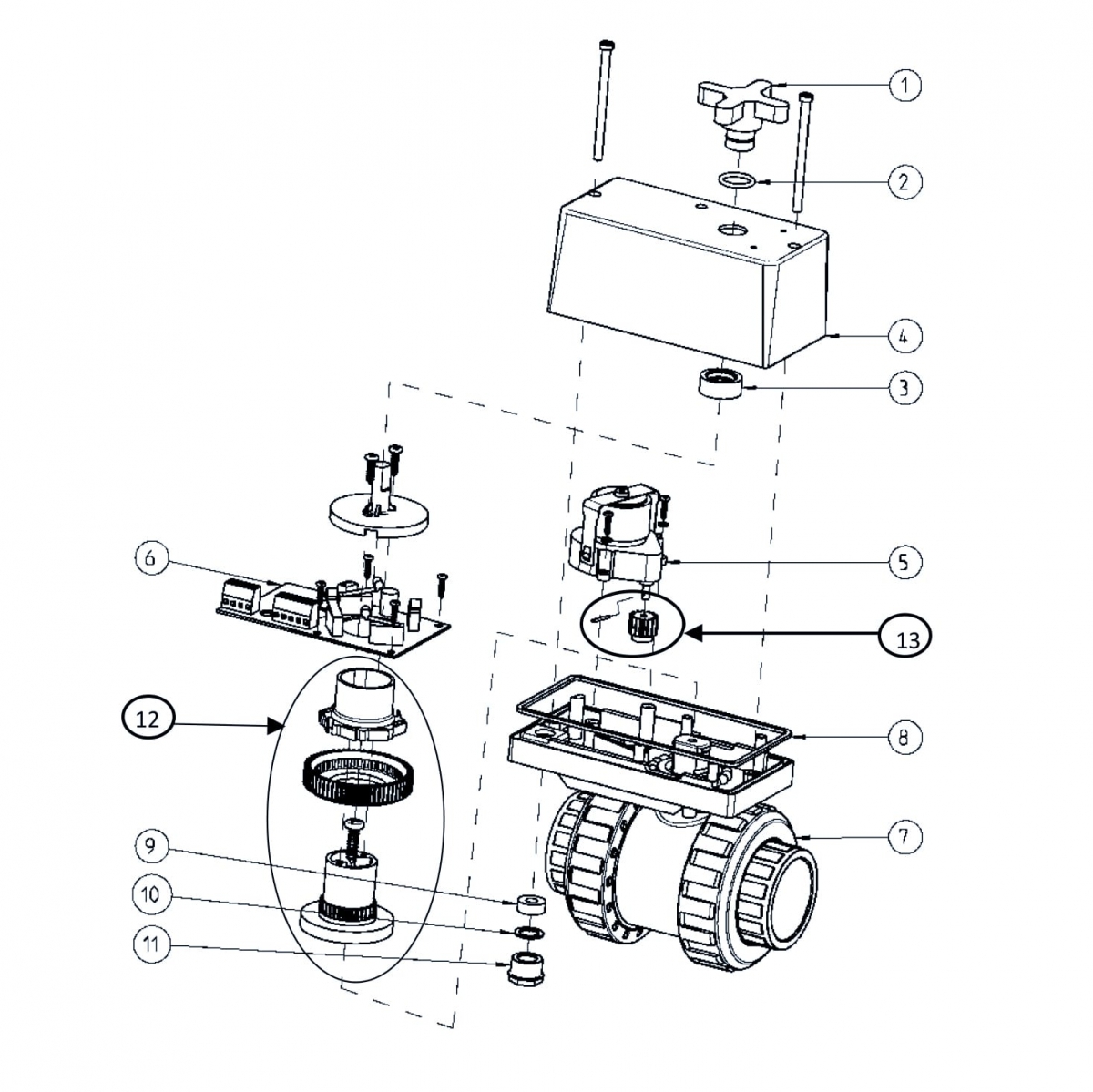 1
2
4
3
6
5
13
12
8
7
9
10
11