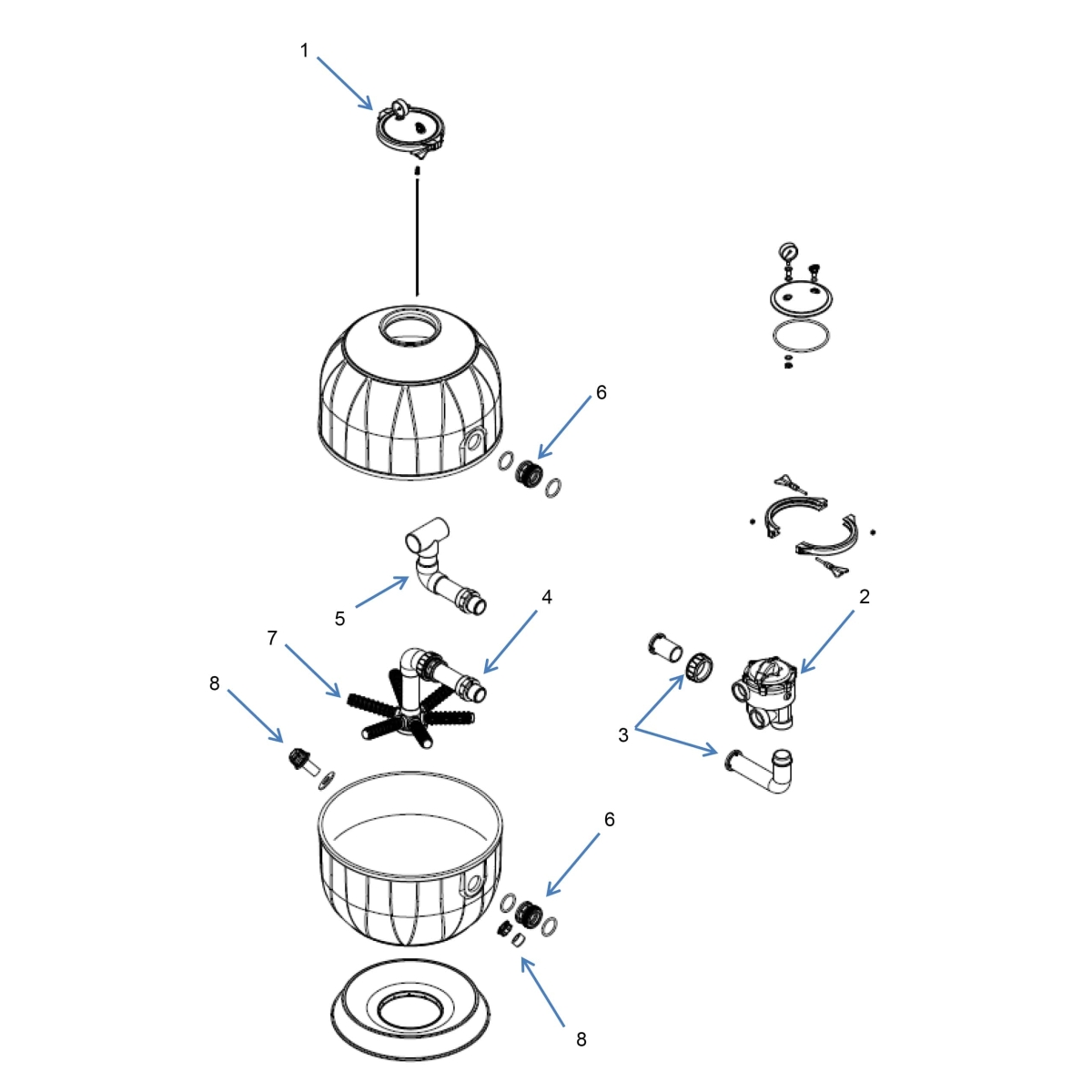 1

6

2

5

4

7

8

3

6

8