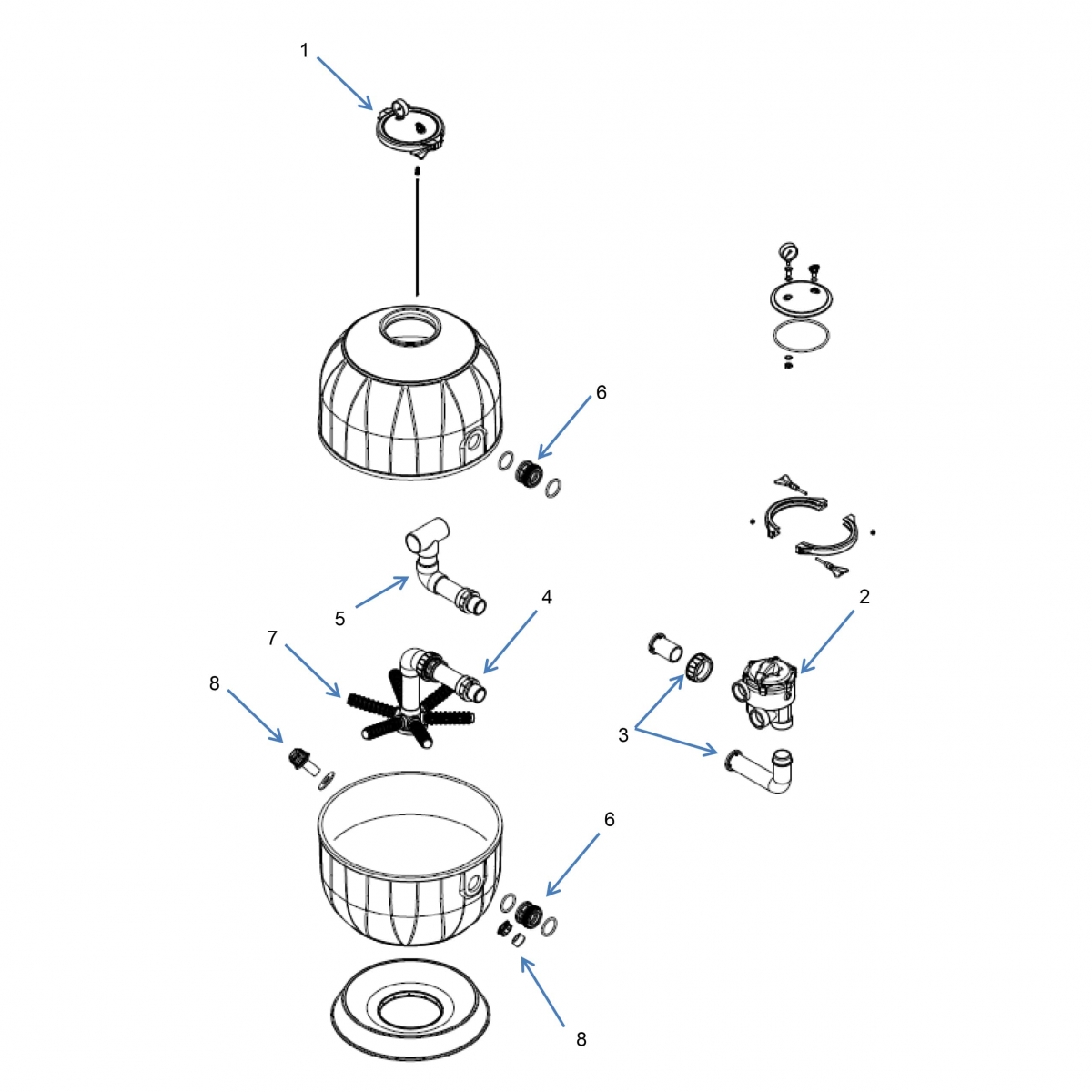 1

6

2

5

4

7

8

3

6

8