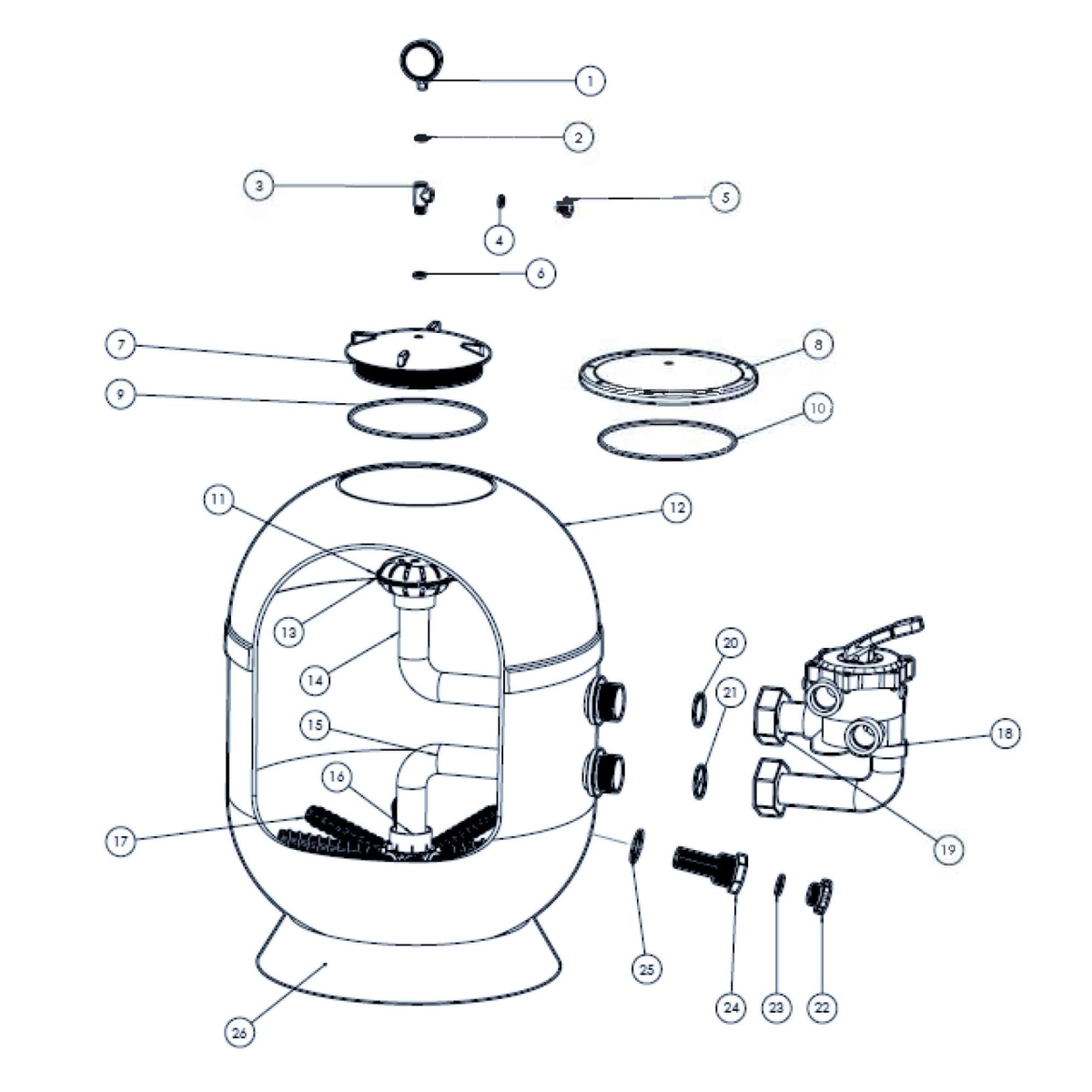 1
2
3
4
5
6
7
8
9
10
11
12
13
14
15
16
17
18
19
20
21
22
23
24
25
26