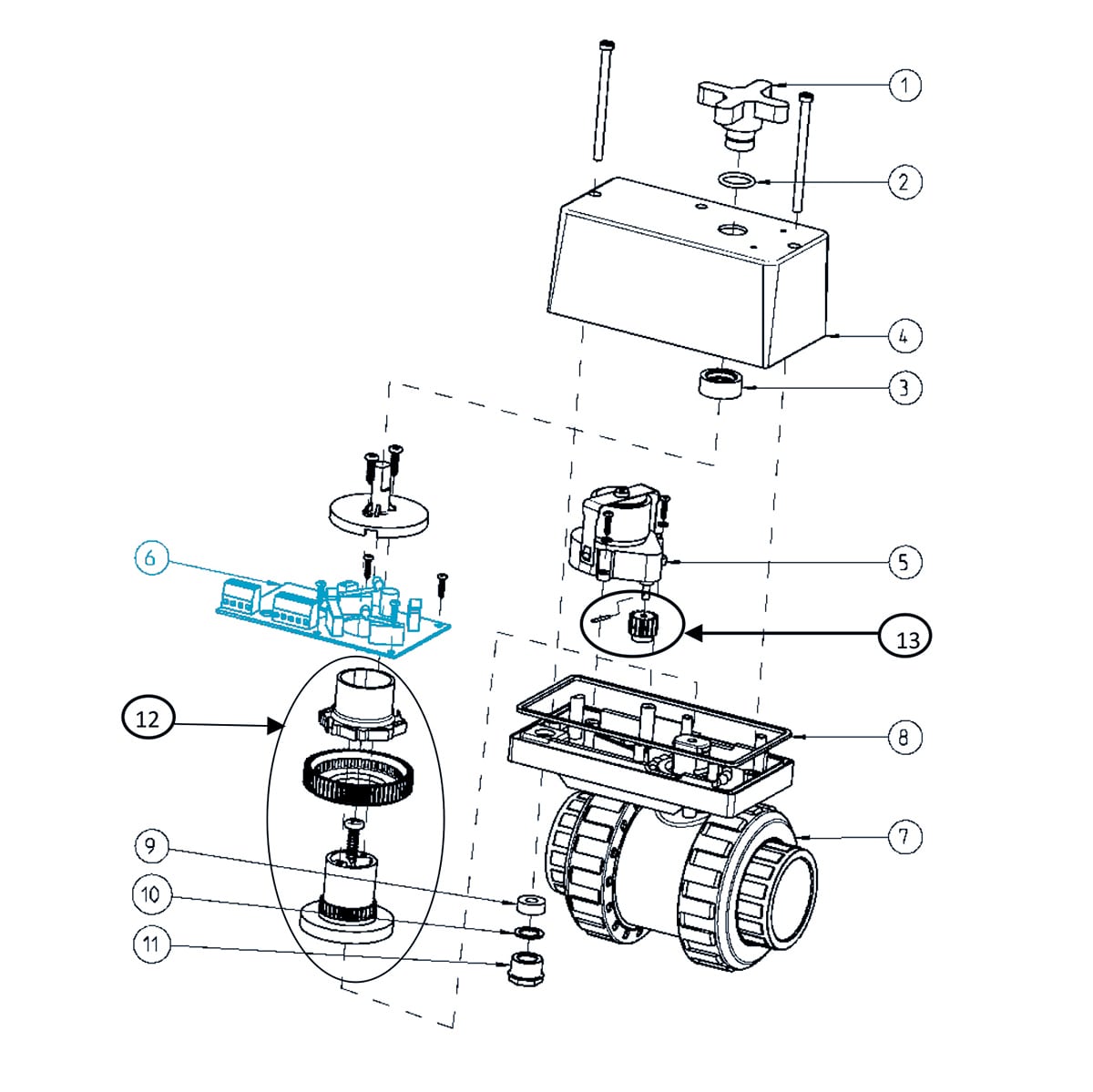 1
2
4
3
6
5
13
12
8
7
9
10
11