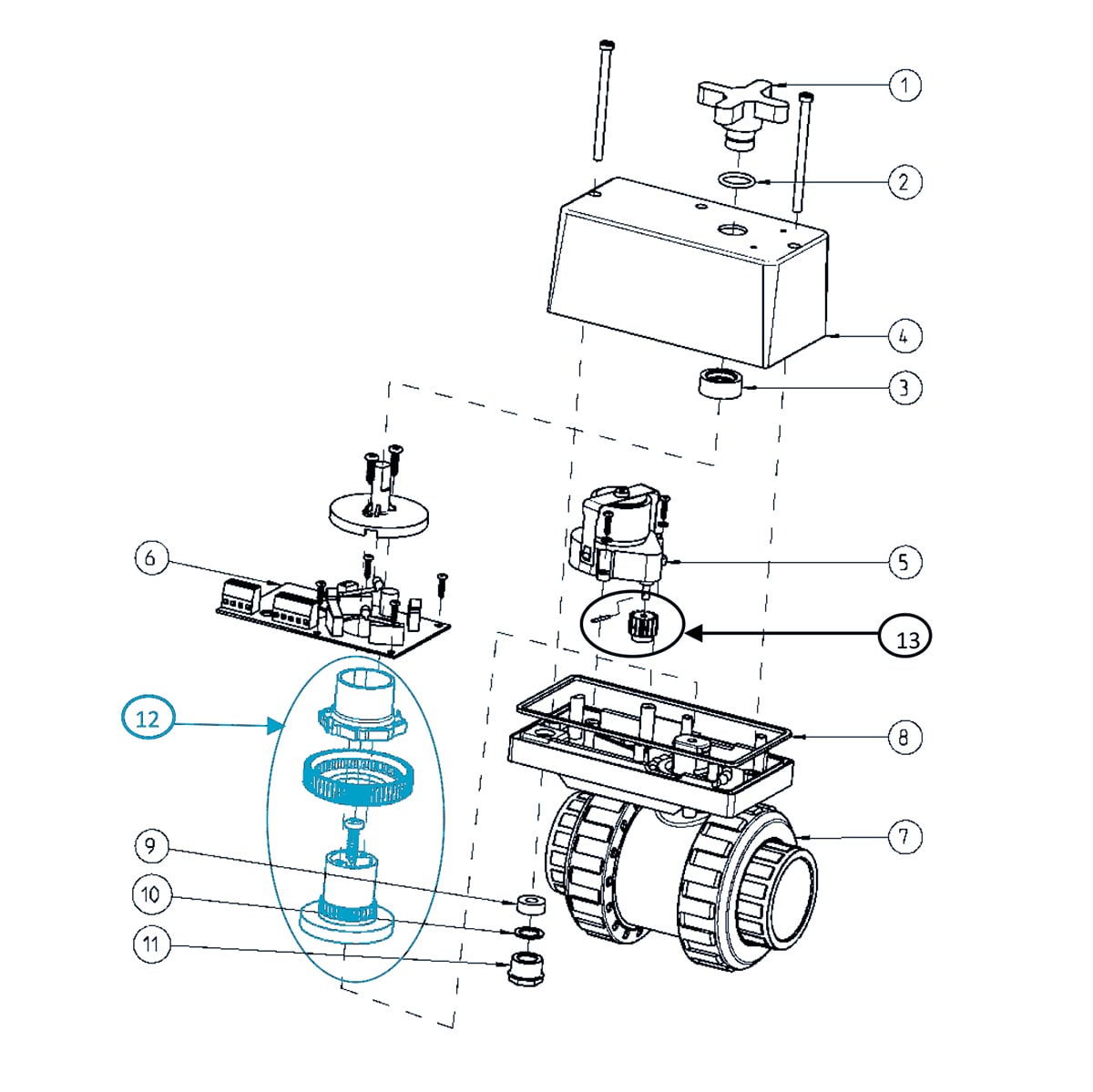 1
2
4
3
6
5
13
12
8
7
9
10
11